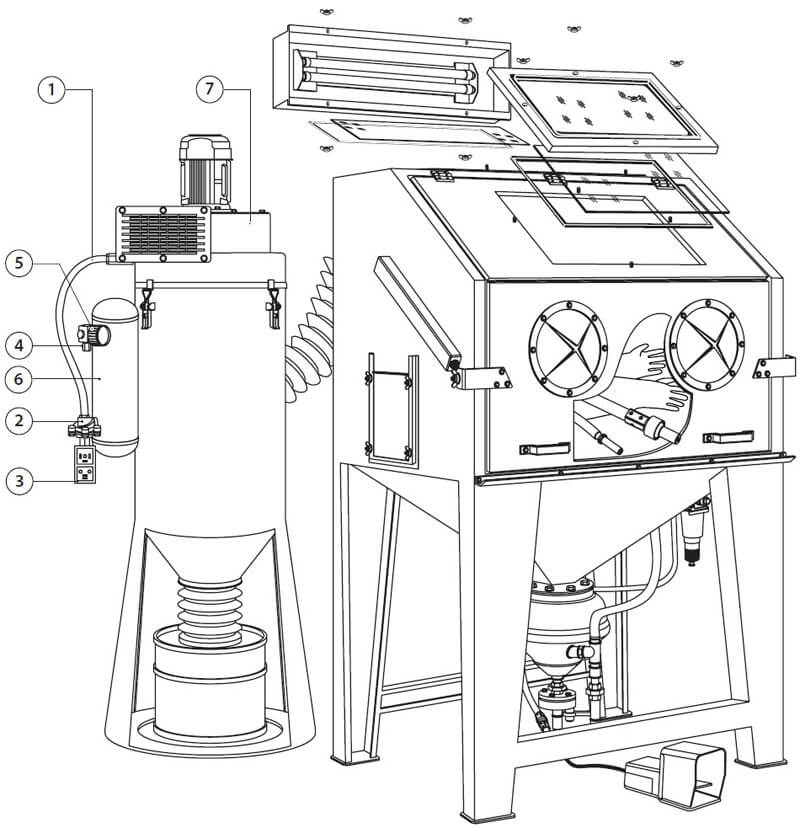 1
7
5
4
6
2
3